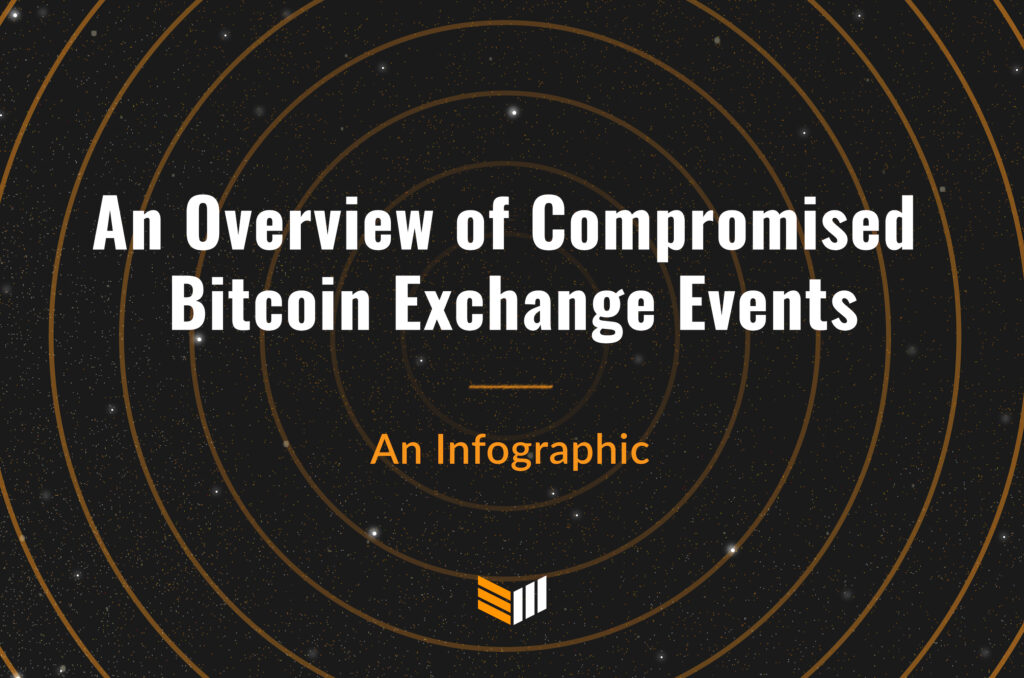 An Overview of Compromised Bitcoin Exchange Events

An Infographic